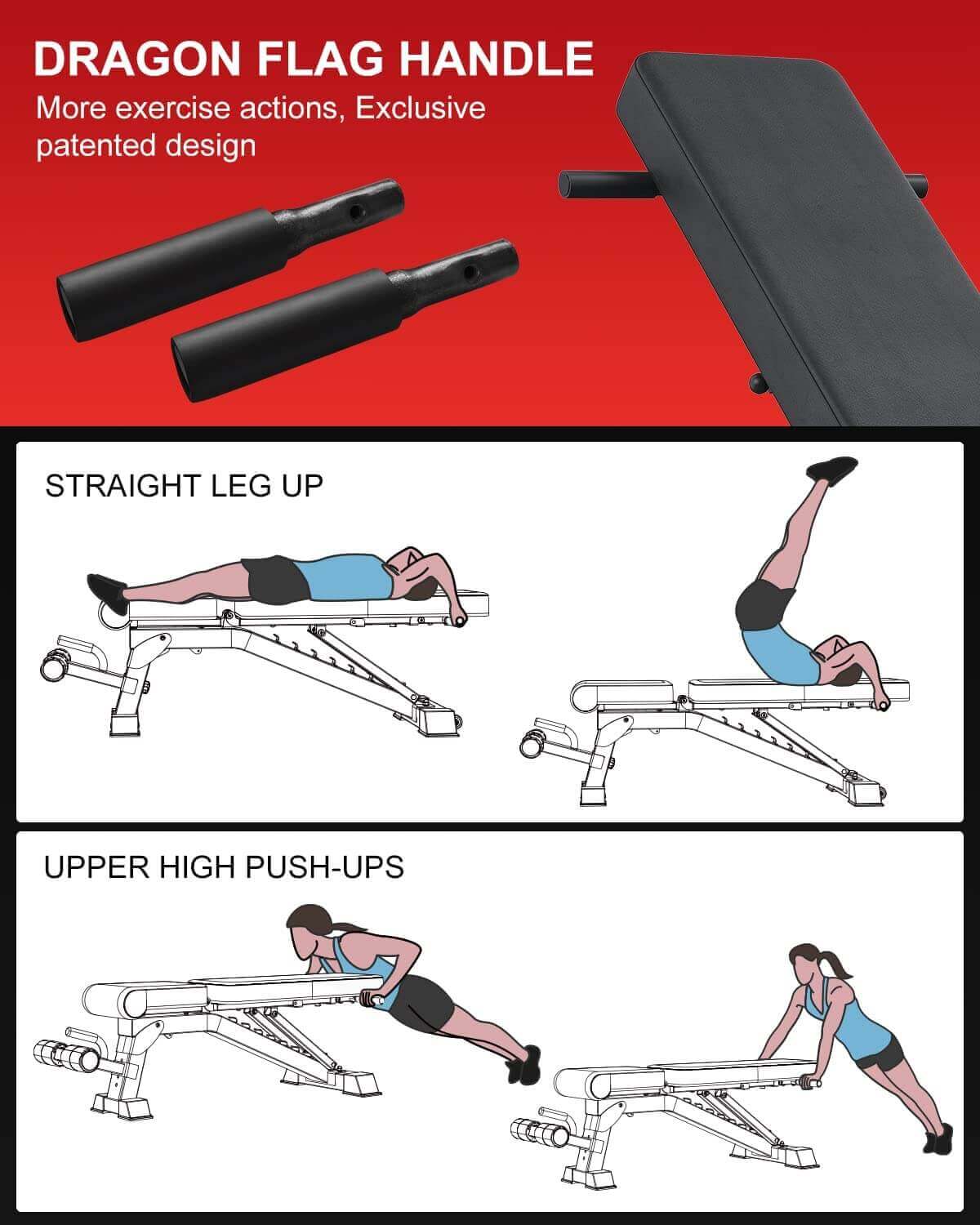 DRAGON FLAG HANDLE
More exercise actions, Exclusive patented design

STRAIGHT LEG UP

UPPER HIGH PUSH-UPS